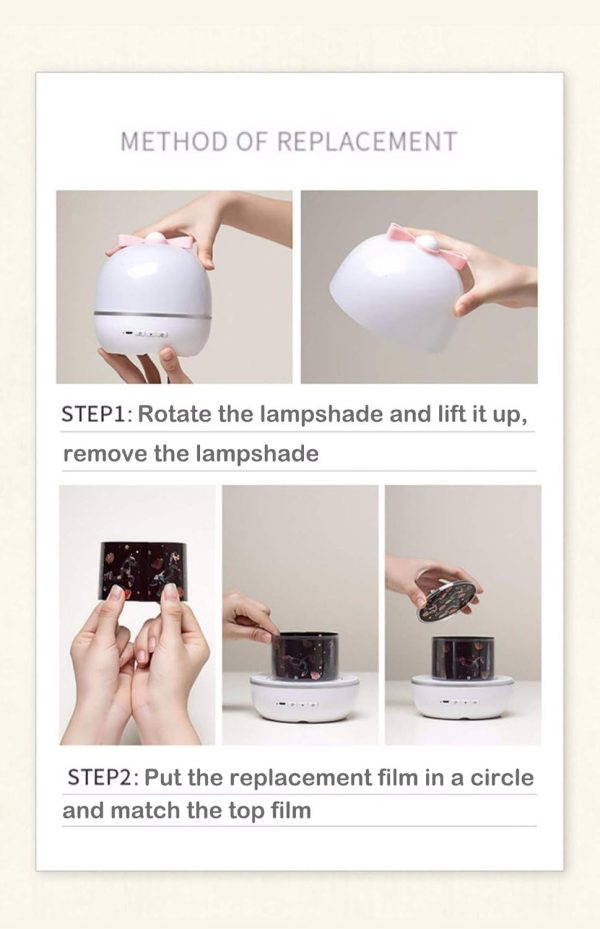 METHOD OF REPLACEMENT

STEP1: Rotate the lampshade and lift it up, remove the lampshade

STEP2: Put the replacement film in a circle and match the top film